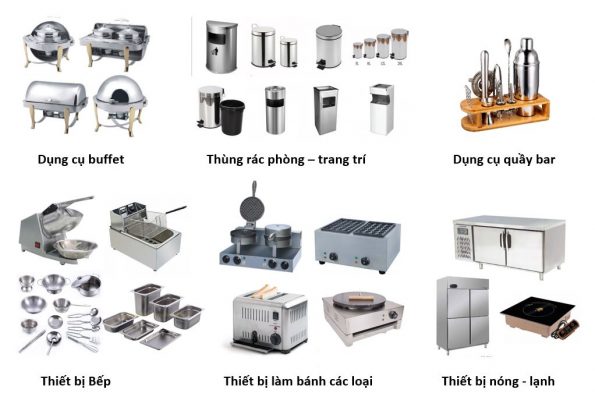 Dụng cụ buffet

Thùng rác phòng – trang trí

Dụng cụ quầy bar

Thiết bị Bếp

Thiết bị làm bánh các loại

Thiết bị nóng - lạnh